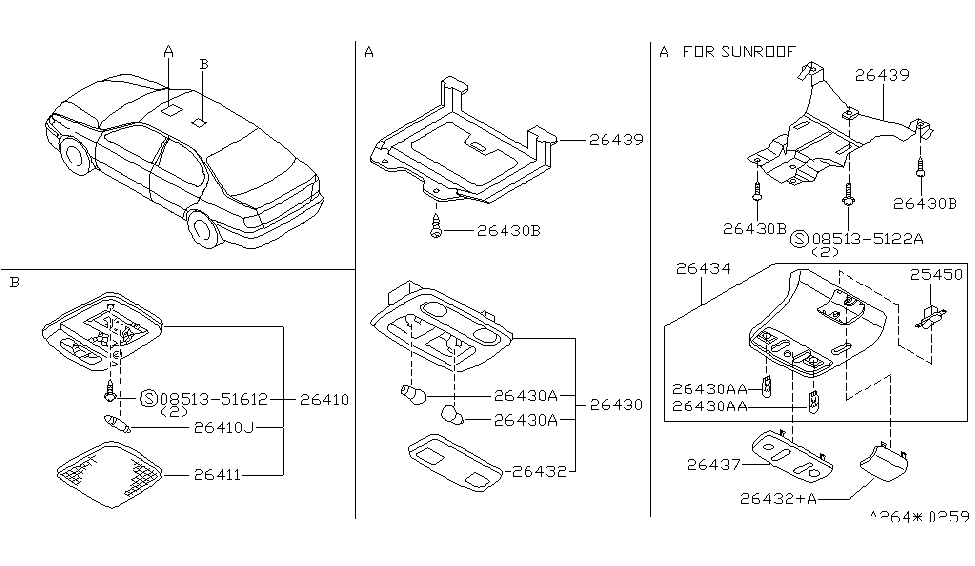 A
B

B
Ⓢ08513-51612
(2)
26410
26410J
26411

A
26439
26430B
26430A
26430A
26430
26432

A FOR SUNROOF
26439
26430B
26430B
Ⓢ08513-5122A
(2)
26434
25450
26430AA
26430AA
26437
26432+A
^264*0259