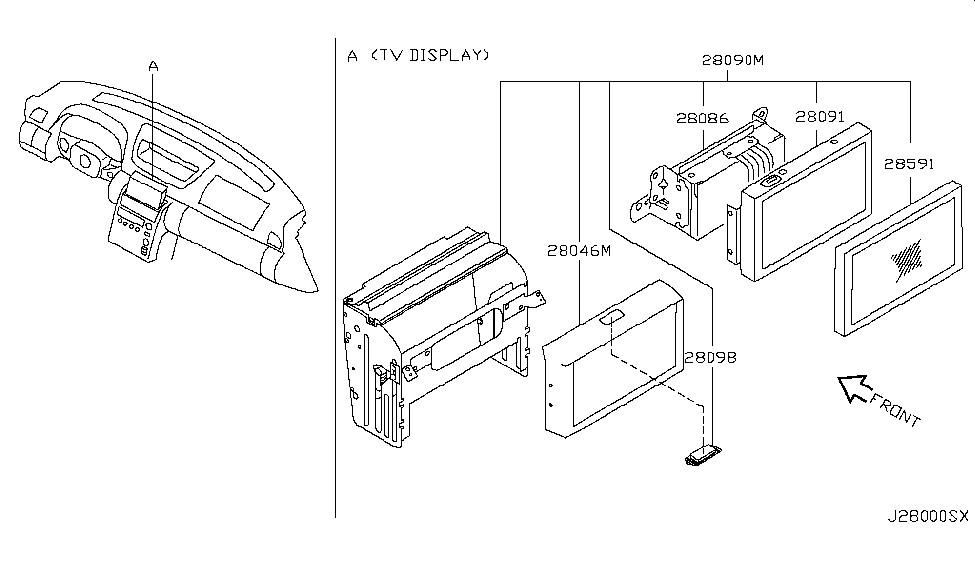 A

A (TV DISPLAY)

28090M
28086
28091
28591
28046M
28098
FRONT

J28000SX