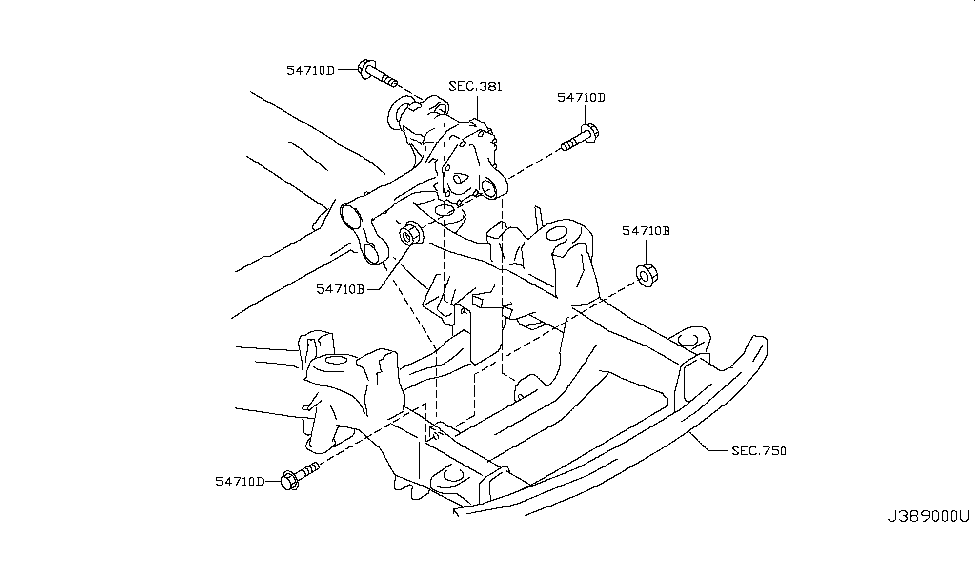 54710D
SEC.381
54710D
54710B
54710B
SEC.750
54710D
J389000U