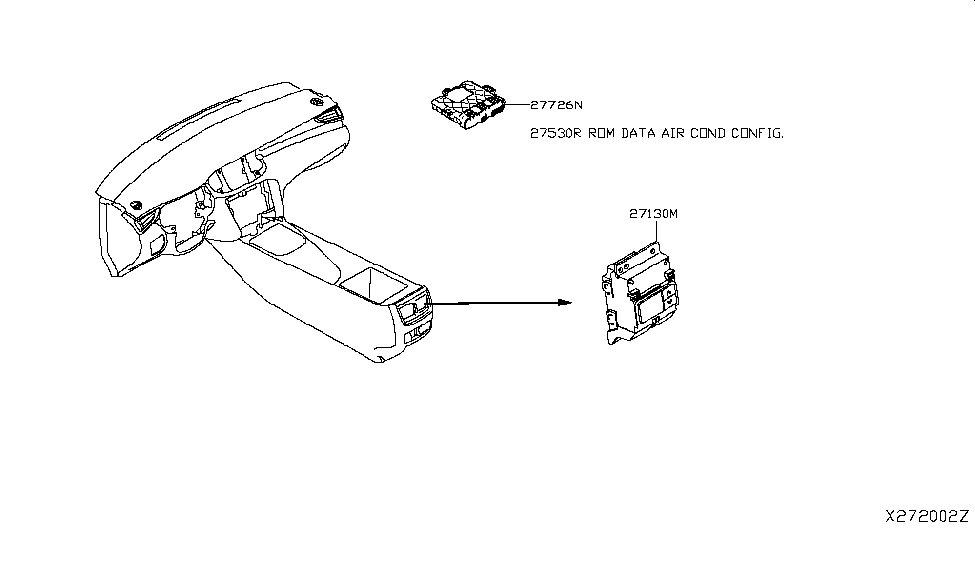 27726N

27530R ROM DATA AIR COND CONFIG.

27130M

X272002Z