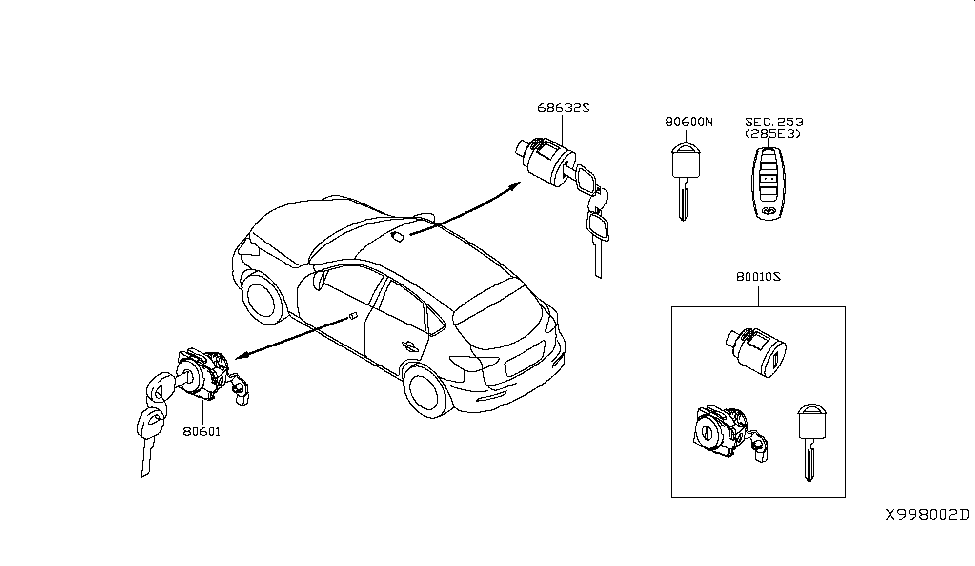 68632S

80600N

SEC.253
(285E3)

80010S

80601

X998002D