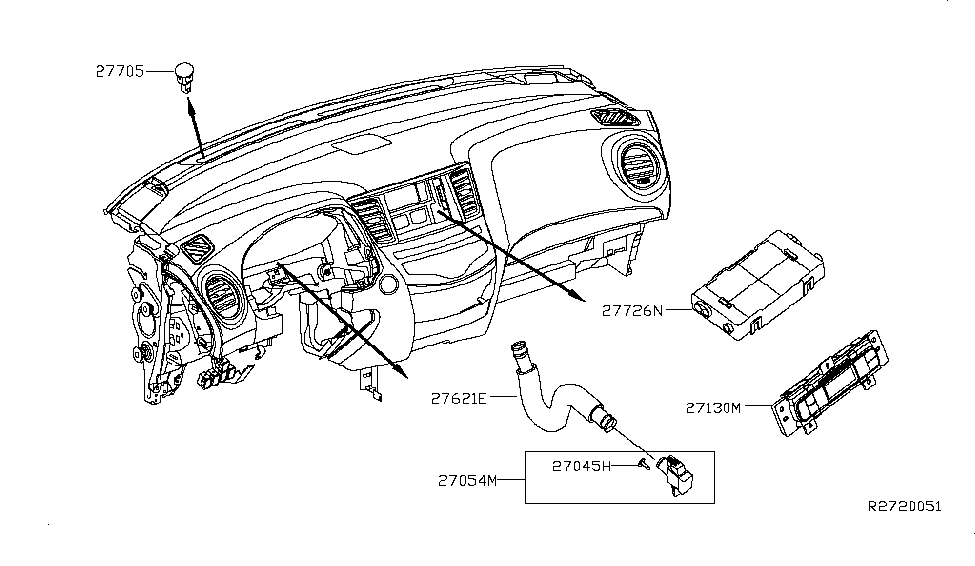 27705

27726N

27621E

27130M

27045H

27054M

R2720051