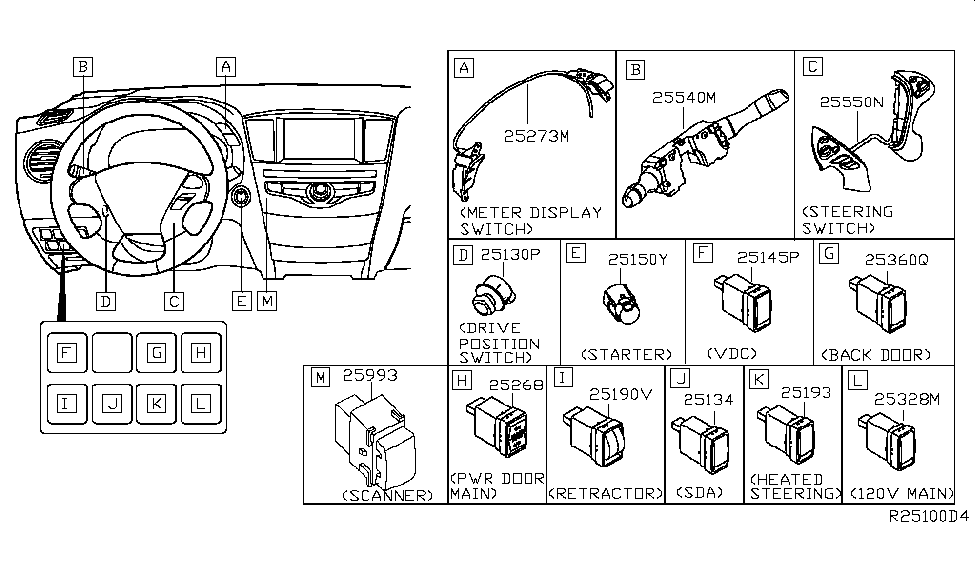 B A

D C E M

F G H

I J K L

A 25273M (METER DISPLAY SWITCH)

B 25540M

C 25550N (STEERING SWITCH)

D 25130P (DRIVE POSITION SWITCH)

E 25150Y (STARTER)

F 25145P (VDC)

G 25360Q (BACK DOOR)

M 25993 (SCANNER)

H 25268 (PWR DOOR MAIN)

I 25190V (RETRACTOR)

J 25134 (SDA)

K 25193 (HEATED STEERING)

L 25328M (120V MAIN)

R25100D4