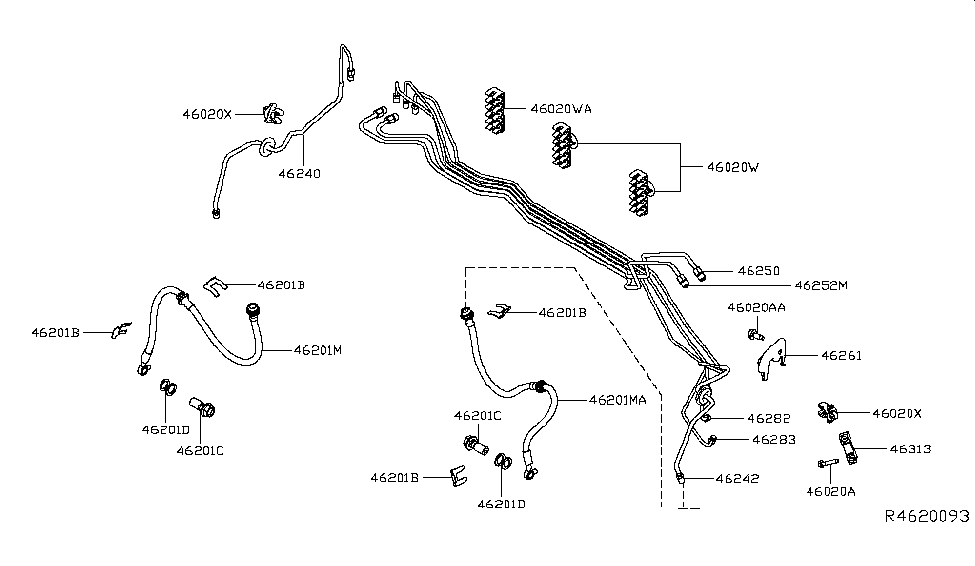 46020X
46240
46020WA
46020W
46250
46252M
46201B
46201B
46201M
46201D
46201C
46201B
46201MA
46201C
46201B
46201D
46020AA
46261
46282
46283
46242
46020X
46313
46020A
R4620093