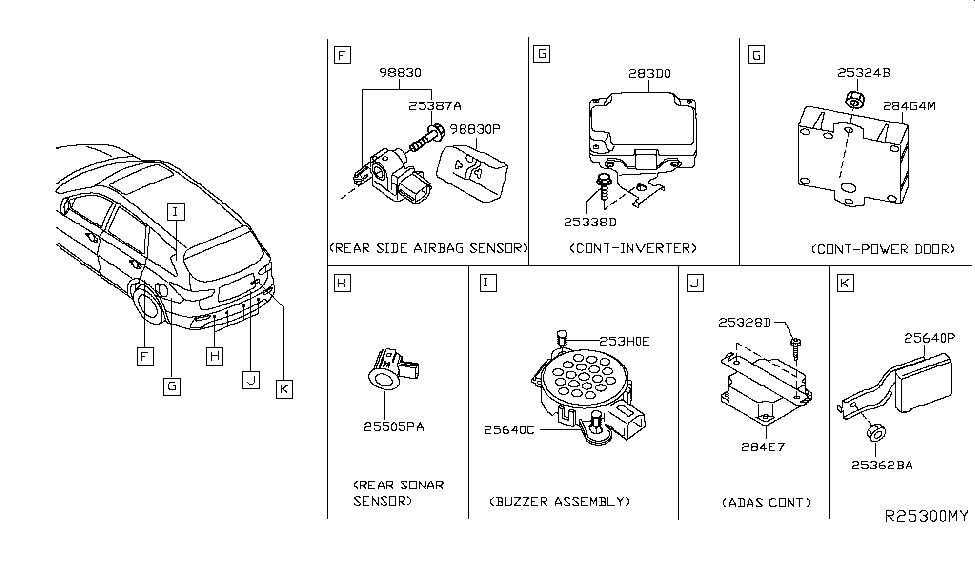 I
F
G
H
J
K

F
98830
25387A
98830P
(REAR SIDE AIRBAG SENSOR)

G
283D0
25338D
(CONT-INVERTER)

G
25324B
284G4M
(CONT-POWER DOOR)

H
25505PA
(REAR SONAR SENSOR)

I
253H0E
25640C
(BUZZER ASSEMBLY)

J
25328D
284E7
(ADAS CONT)

K
25640P
25362BA

R25300MY