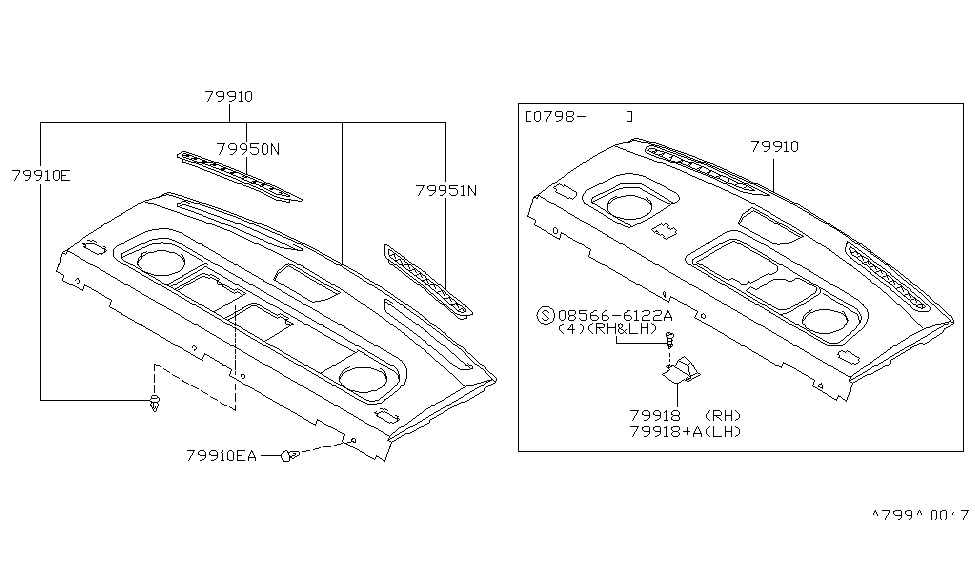 79910
79950N
79910E
79951N
79910EA
[0798-     ]
79910
S 08566-6122A
(4)(RH&LH)
79918   (RH)
79918+A(LH)
^799^ 00'7