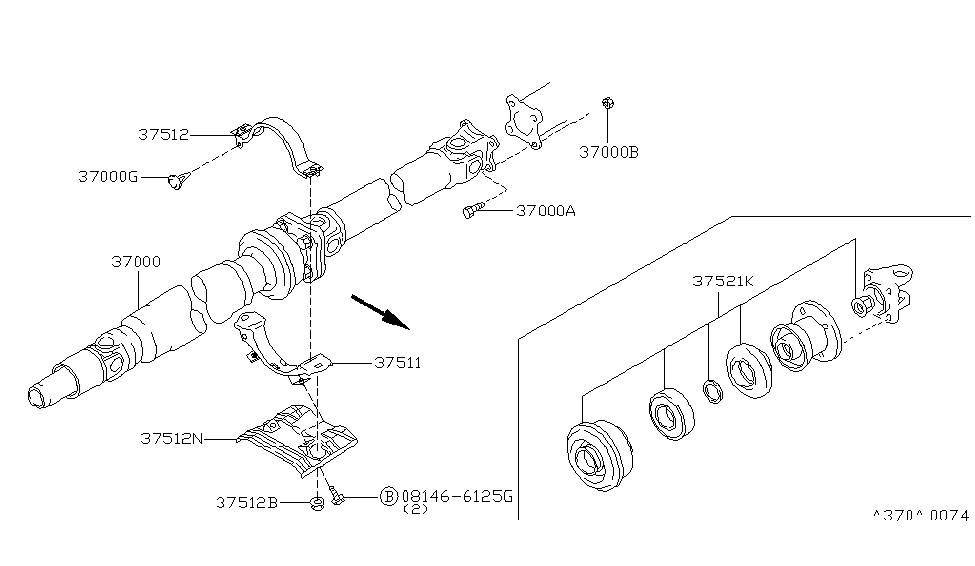 37512

37000G

37000B

37000A

37000

37521K

37511

37512N

37512B

B 08146-6125G
(2)

^370^ 0074