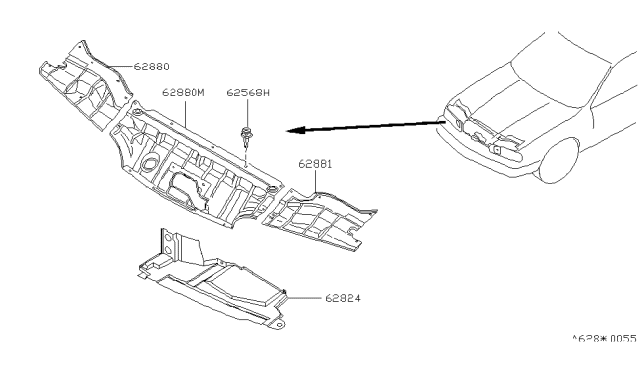 62880

62880M

62568H

62881

62824

^628*0055