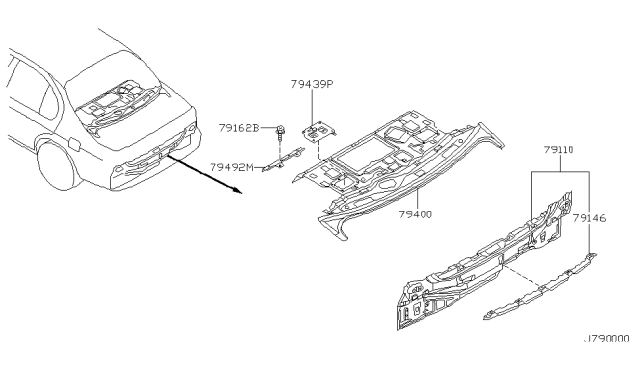 79439P
79162B
79492M
79400
79110
79146
J790000