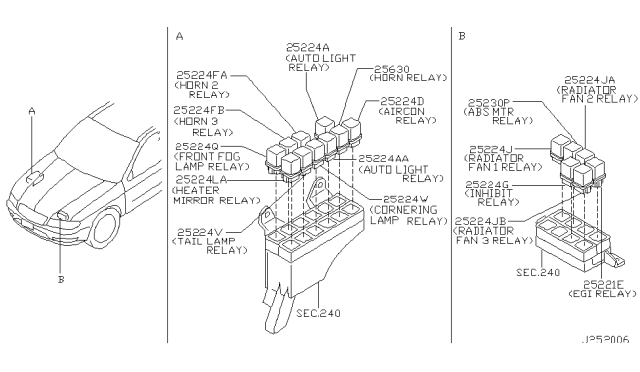 A

B

A

25224A
(AUTO LIGHT RELAY)

25630
(HORN RELAY)

25224FA
(HORN 2 RELAY)

25224D
(AIRCON RELAY)

25224FB
(HORN 3 RELAY)

25224Q
(FRONT FOG LAMP RELAY)

25224AA
(AUTO LIGHT RELAY)

25224LA
(HEATER MIRROR RELAY)

25224W
(CORNERING LAMP RELAY)

25224V
(TAIL LAMP RELAY)

SEC.240

B

25224JA
(RADIATOR FAN 2 RELAY)

25230P
(ABS MTR RELAY)

25224J
(RADIATOR FAN 1 RELAY)

25224G
(INHIBIT RELAY)

25224JB
(RADIATOR FAN 3 RELAY)

SEC.240

25221E
(EGI RELAY)

J252006