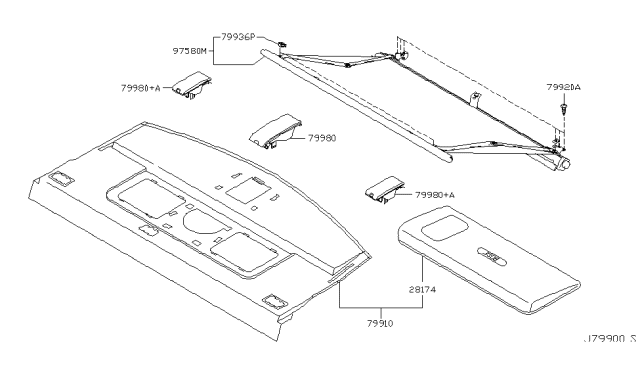 79936P
97580M
79980+A
79920A
79980
79980+A
28174
79910
J79900 S