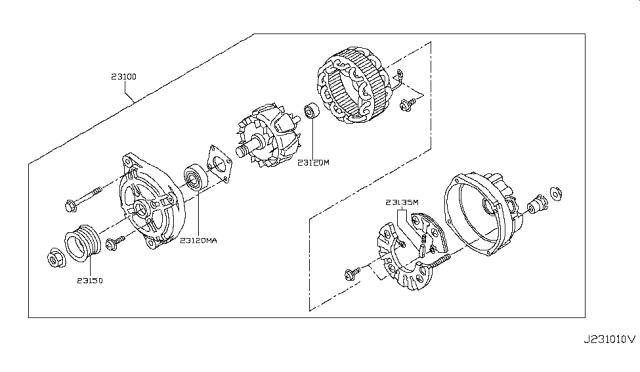 23100

23120M

23135M

23120MA

23150

J231010V