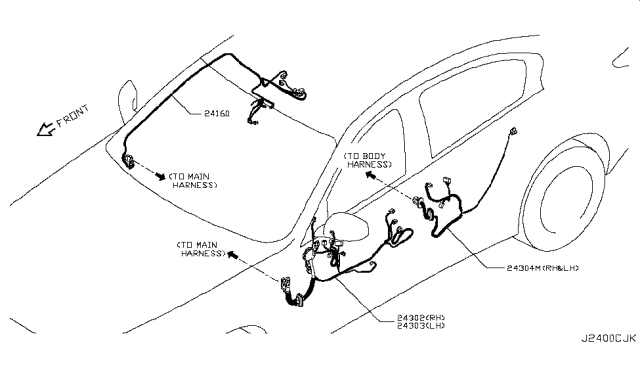 FRONT

24160

(TO MAIN HARNESS)

(TO BODY HARNESS)

(TO MAIN HARNESS)

24304M(RH&LH)

24302(RH)
24303(LH)

J2400CJK