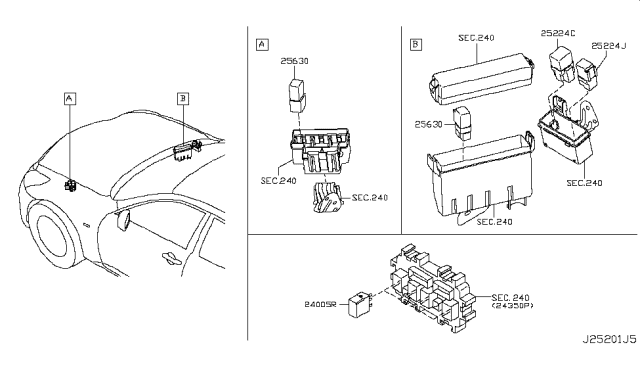 A

B

A

25630

SEC.240

SEC.240

B

SEC.240

25224C

25224J

25630

SEC.240

SEC.240

24005R

SEC.240
(24350P)

J25201J5