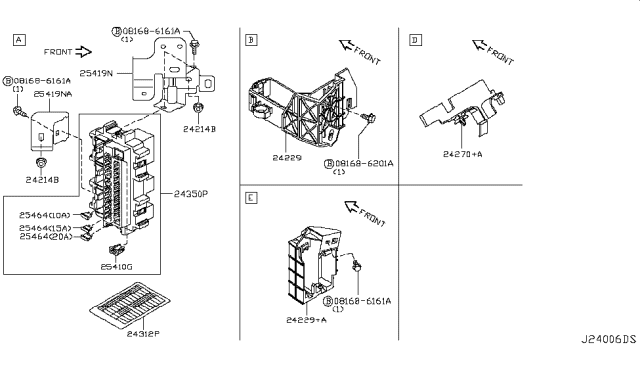 A

FRONT

B 08168-6161A
(1)

25419N

B 08168-6161A
(1)

25419NA

24214B

24214B

24350P

25464(10A)
25464(15A)
25464(20A)

25410G

24312P

B

FRONT

24229

B 08168-6201A
(1)

D

FRONT

24270+A

E

FRONT

B 08168-6161A
(1)

24229+A

J24006DS