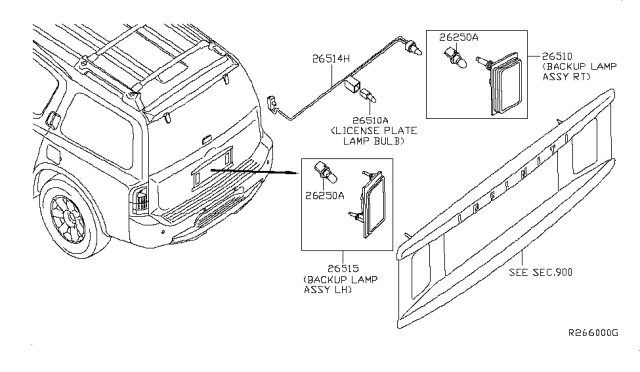 26514H

26250A

26510
(BACKUP LAMP
ASSY RT)

26510A
(LICENSE PLATE
LAMP BULB)

26250A

INFINITI

26515
(BACKUP LAMP
ASSY LH)

SEE SEC.900

R266000G