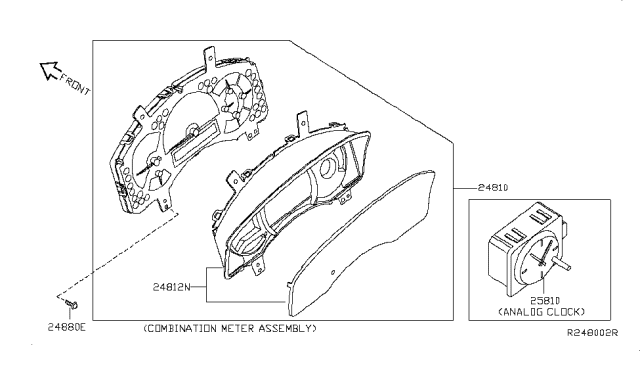 FRONT

24810

24812N

24880E

(COMBINATION METER ASSEMBLY)

25810
(ANALOG CLOCK)

R248002R