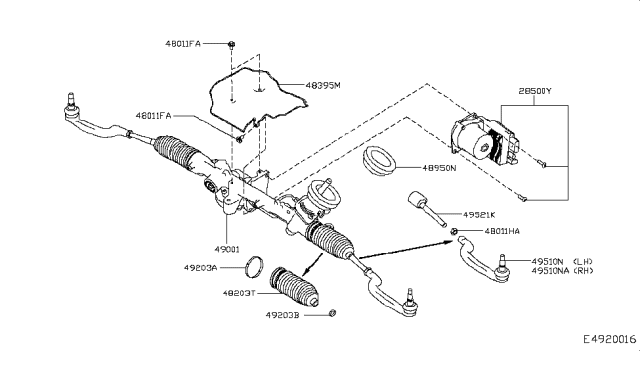 48011FA
48395M
28500Y
48011FA
48950N
49521K
48011HA
49001
49510N (LH)
49510NA (RH)
49203A
48203T
49203B
E4920016