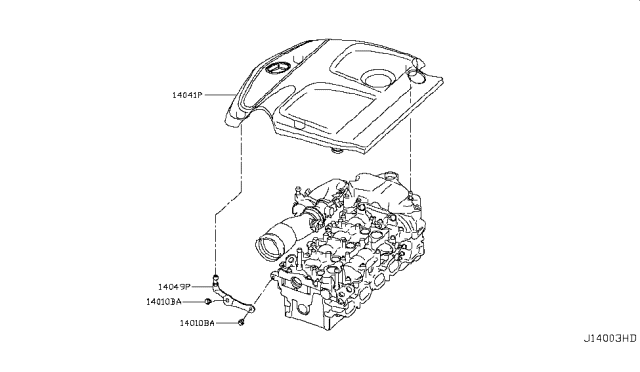 14041P
14049P
14010BA
14010BA
J14003HD