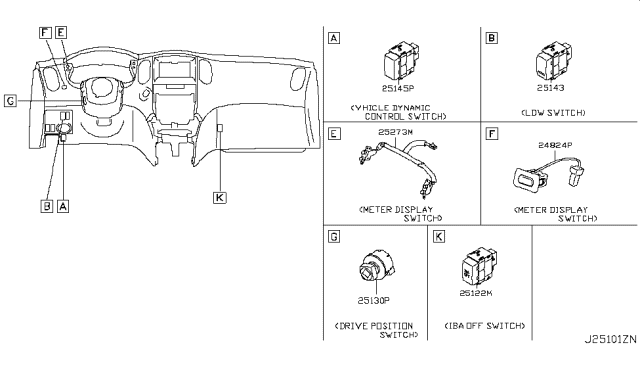 F E

G

B A

K

A

25145P

<VHICLE DYNAMIC CONTROL SWITCH>

B

25143

<LDW SWITCH>

E

25273M

<METER DISPLAY SWITCH>

F

24824P

<METER DISPLAY SWITCH>

G

25130P

<DRIVE POSITION SWITCH>

K

25122M

<IBA OFF SWITCH>

J25101ZN