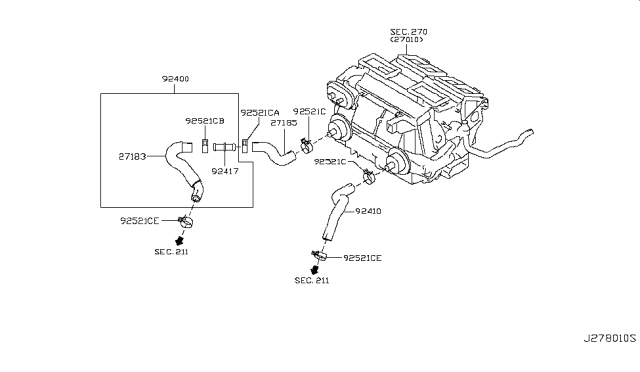 SEC.270
(27010)

92400

92521CB

92521CA

92521C

27185

27183

92417

92521C

92410

92521CE

SEC.211

92521CE

SEC.211

J278010S