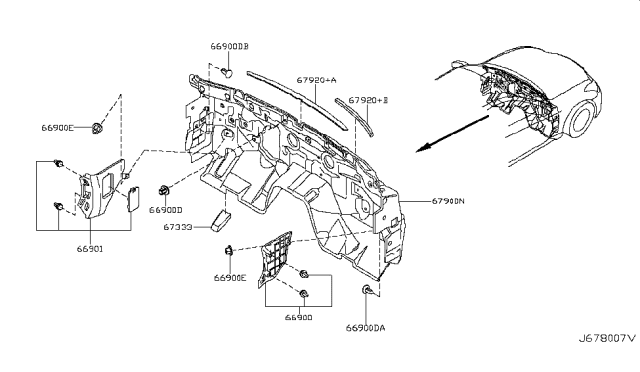 66900DB
67920+A
67920+B
66900E
67900N
66900D
67333
66901
66900E
66900
66900DA
J678007V