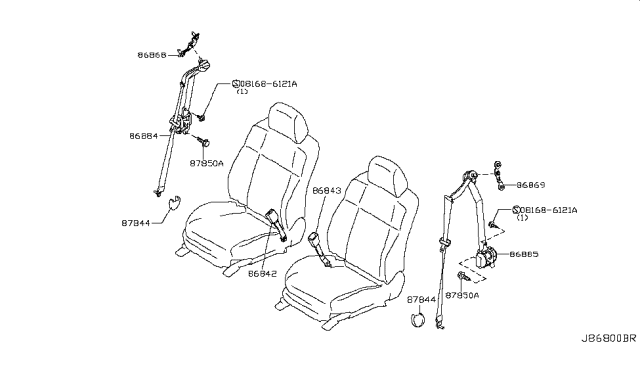 86868
Ⓢ08168-6121A
(1)
86884
87850A
87844
86843
86842
86869
Ⓢ08168-6121A
(1)
86885
87850A
87844
J86800BR