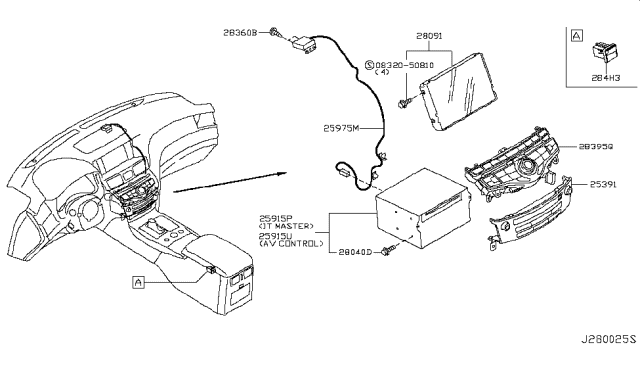 28360B

28091

Ⓢ08320-50810
(4)

A

284H3

25975M

28395Q

25391

25915P
(IT MASTER)
25915U
(AV CONTROL)

28040D

A

J280025S