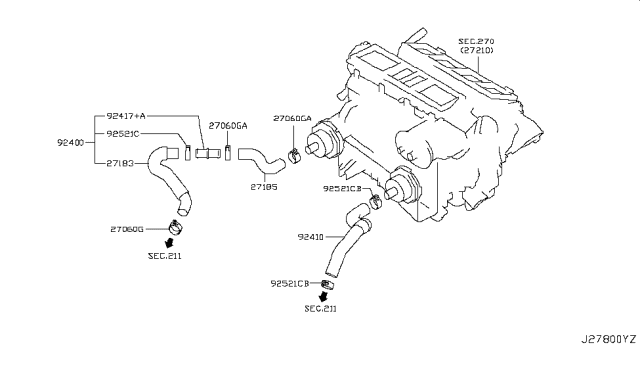 SEC.270
(27210)

92417+A
92521C
92400
27183
27060GA
27060GA
27185
92521CB
27060G
SEC.211
92410
92521CB
SEC.211

J27800YZ