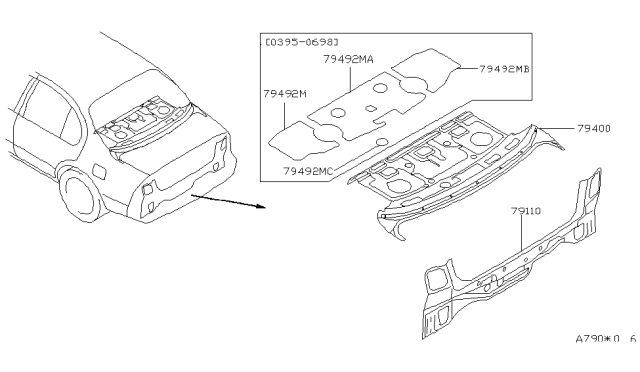 [0395-0698]
79492MA
79492MB
79492M
79492MC
79400
79110
A790*0 6