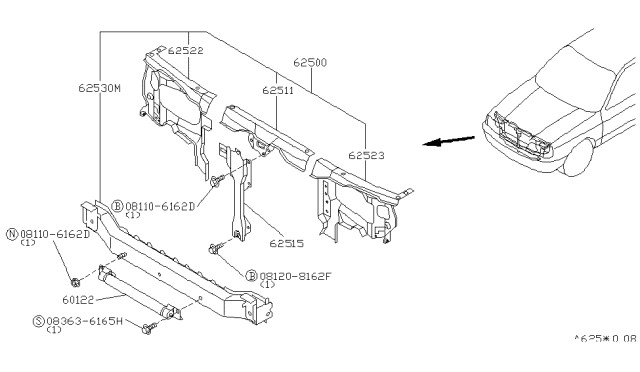 62522
62500
62530M
62511
62523
B 08110-6162D
(1)
N 08110-6162D
(1)
62515
B 08120-8162F
(1)
60122
S 08363-6165H
(1)
^625*0 08