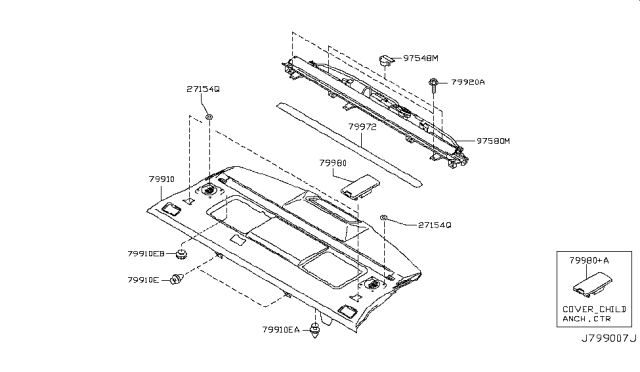 97548M
79920A
27154Q
79972
97580M
79980
79910
27154Q
79910EB
79910E
79910EA
79980+A
COVER_CHILD
ANCH,CTR
J799007J