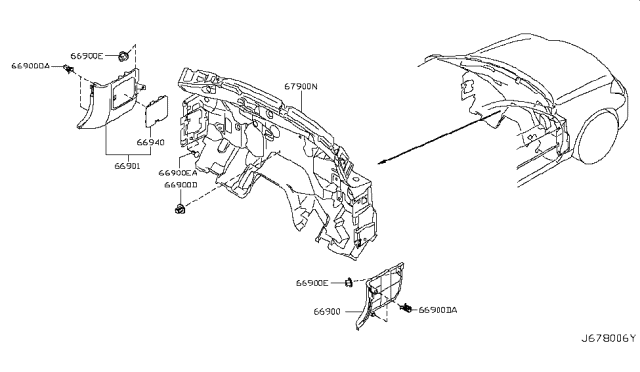 66900E
66900DA
67900N
66940
66901
66900EA
66900D
66900E
66900
66900DA
J678006Y