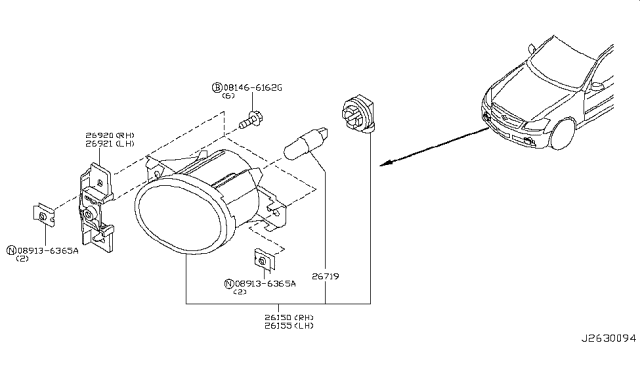 Ⓑ08146-6162G
(6)

26920 (RH)
26921 (LH)

Ⓝ08913-6365A
(2)

Ⓝ08913-6365A
(2)

26719

26150 (RH)
26155 (LH)

J2630094