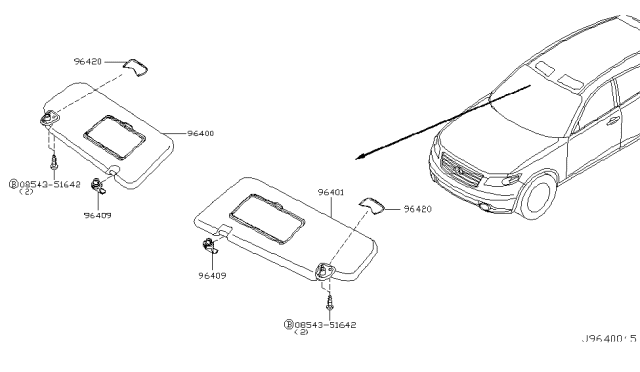 96420
96400
Ⓑ08543-51642
(2)
96409
96401
96420
96409
Ⓑ08543-51642
(2)
J96400'5