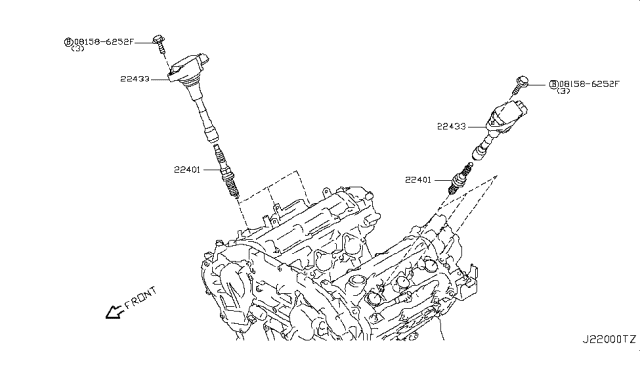 Ⓑ08158-6252F
(3)
22433
22401
Ⓑ08158-6252F
(3)
22433
22401
FRONT
J22000TZ