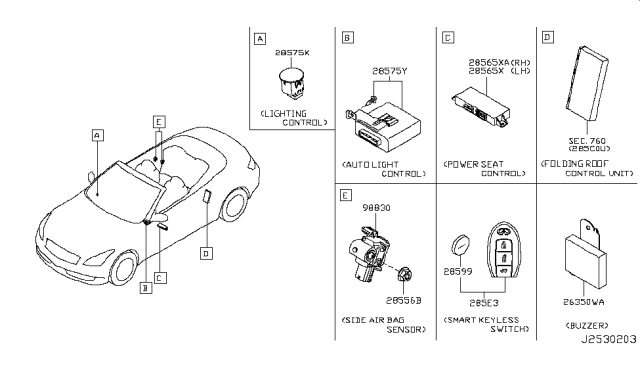 A
E
D
B
C

A
28575K
(LIGHTING CONTROL)

B
28575Y
(AUTO LIGHT CONTROL)

C
28565XA(RH)
28565X (LH)
(POWER SEAT CONTROL)

D
SEC. 760
(285C0U)
(FOLDING ROOF CONTROL UNIT)

E
98830
28556B
(SIDE AIR BAG SENSOR)

28599
285E3
(SMART KEYLESS SWITCH)

26350WA
(BUZZER)

J2530203