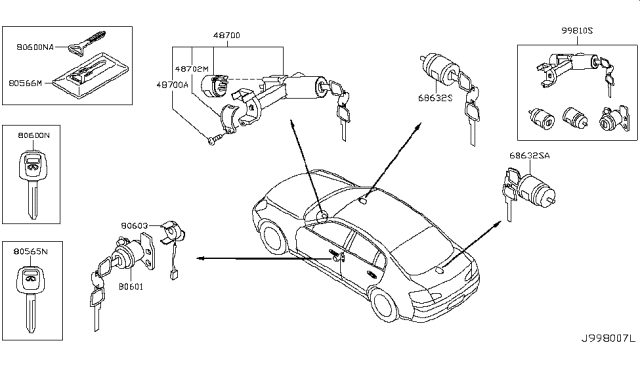 80600NA
80566M
80600N
80565N
48700
48702M
48700A
80603
80601
68632S
99810S
68632SA
J998007L