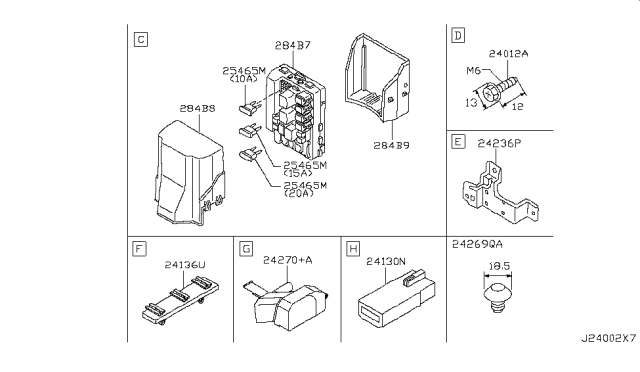 C

284B7

25465M
(10A)

284B8

25465M
(15A)

25465M
(20A)

284B9

D

24012A

M6

13

12

E

24236P

F

24136U

G

24270+A

H

24130N

24269QA

18.5

J24002X7