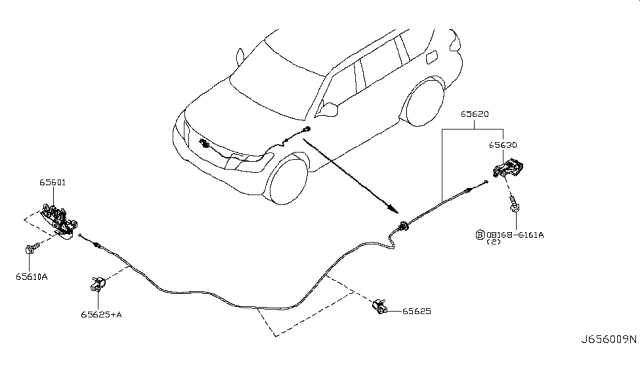 65620
65630
65601
Ⓑ 08168-6161A
(2)
65610A
65625+A
65625
J656009N