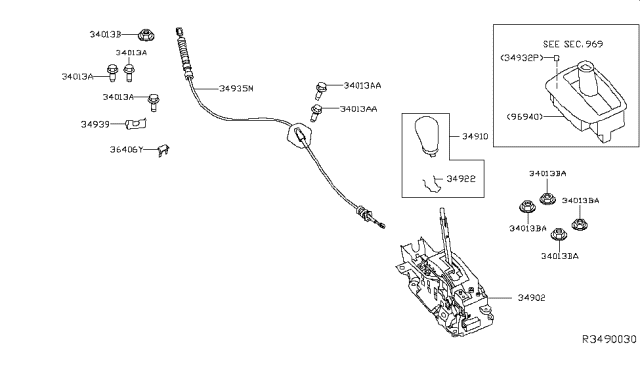 34013B
34013A
34013A
34013A
34939
36406Y
34935N
34013AA
34013AA
SEE SEC.969
(34932P)
(96940)
34910
34922
34013BA
34013BA
34013BA
34013BA
34902
R3490030