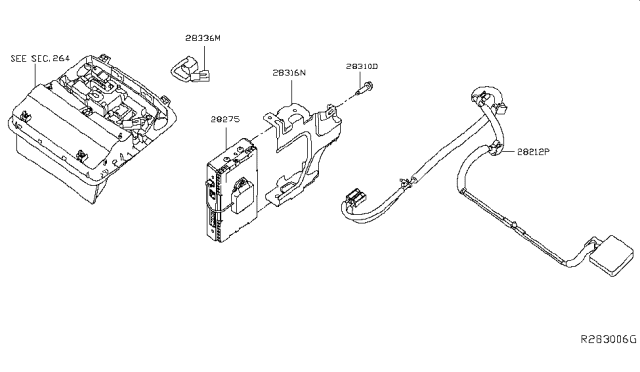 SEE SEC.264
28336M
28316N
28310D
28275
28212P
R283006G