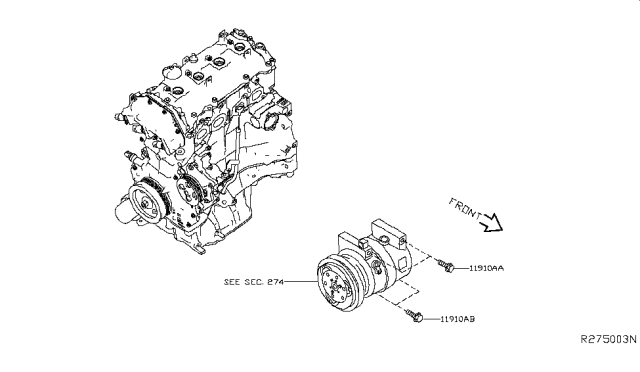 FRONT

SEE SEC. 274

11910AA

11910AB

R275003N