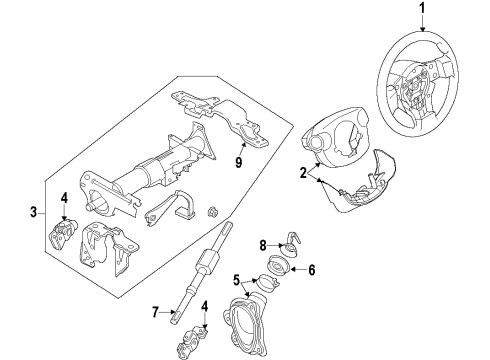 1
9
2
3
4
8
6
5
7
4