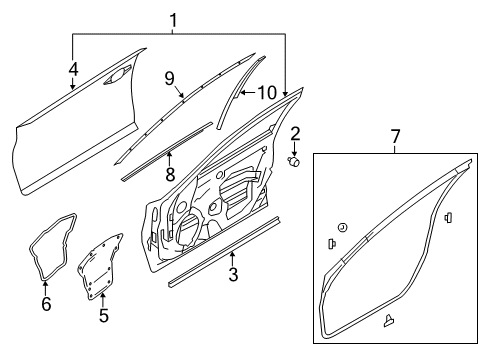 1
4
9
10
2
7
8
3
6
5