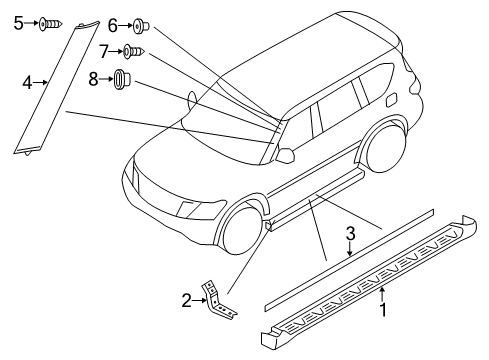 5
6
7
4
8
3
2
1