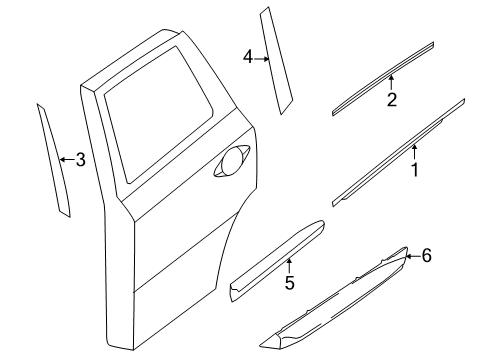 4
2
3
1
6
5