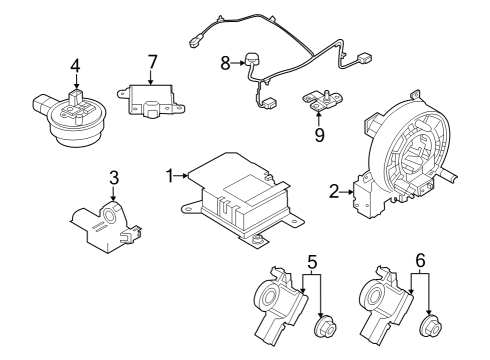 4
7
8
9
3
1
2
5
6