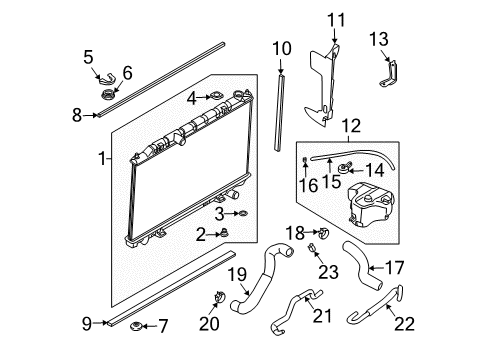 11
13
10
5
6
4
8
12
1
16
15
14
3
2
18
23
19
17
9
7
20
21
22