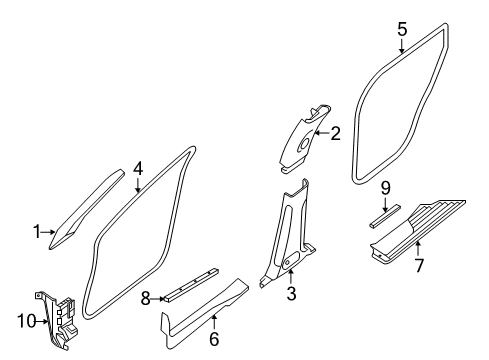 5
2
4
9
1
7
3
8
10
6